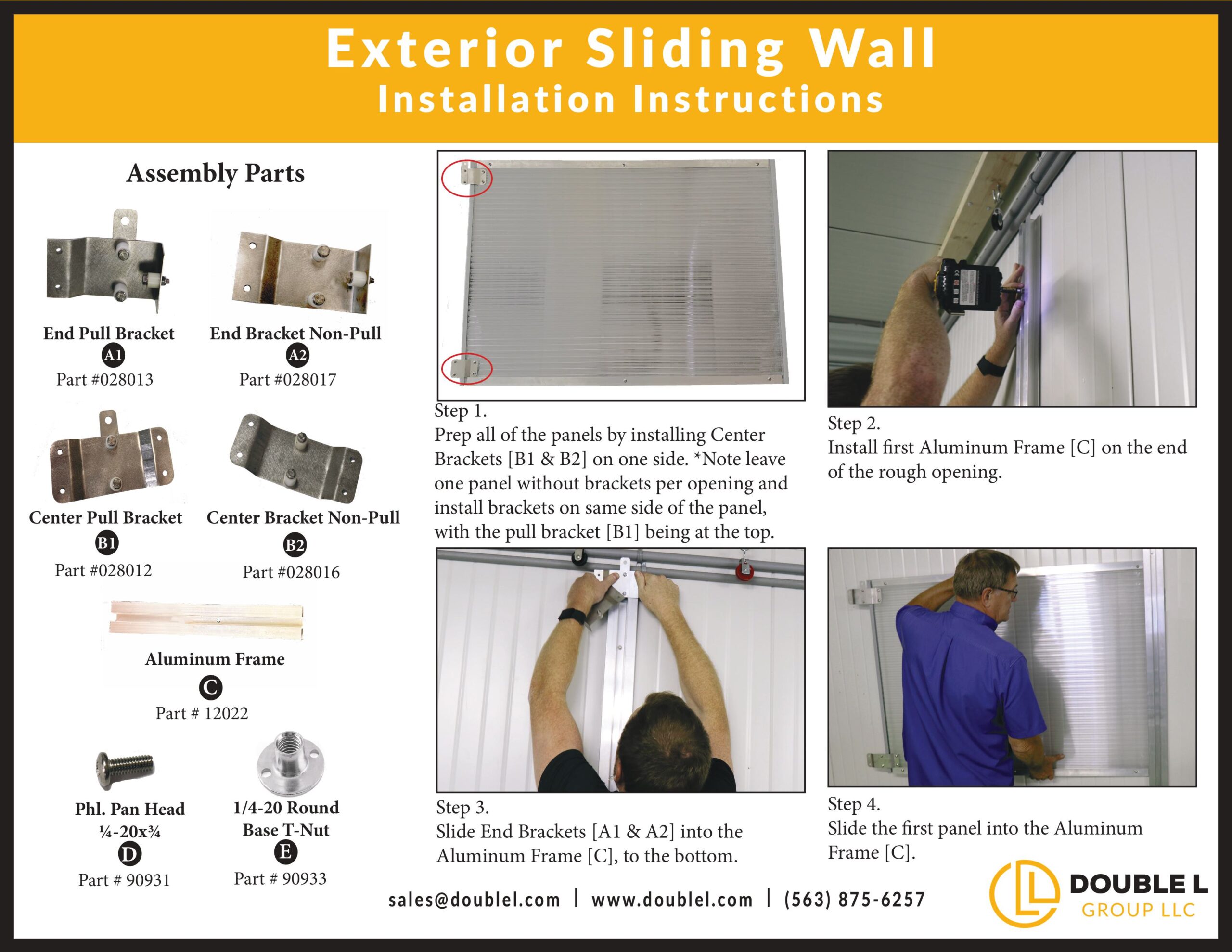 Exterior Sliding Wall
Installation Instructions

Assembly Parts

End Pull Bracket
A1
Part #028013

End Bracket Non-Pull
A2
Part #028017

Center Pull Bracket
B1
Part #028012

Center Bracket Non-Pull
B2
Part #028016

Aluminum Frame
C
Part # 12022

Phl. Pan Head
¼-20x¾
D
Part # 90931

1/4-20 Round Base T-Nut
E
Part # 90933

Step 1.
Prep all of the panels by installing Center Brackets [B1 & B2] on one side. *Note leave one panel without brackets per opening and install brackets on same side of the panel, with the pull bracket [B1] being at the top.

Step 2.
Install first Aluminum Frame [C] on the end of the rough opening.

Step 3.
Slide End Brackets [A1 & A2] into the Aluminum Frame [C], to the bottom.

Step 4.
Slide the first panel into the Aluminum Frame [C].

sales@doublel.com | www.doublel.com | (563) 875-6257

DOUBLE L
GROUP LLC