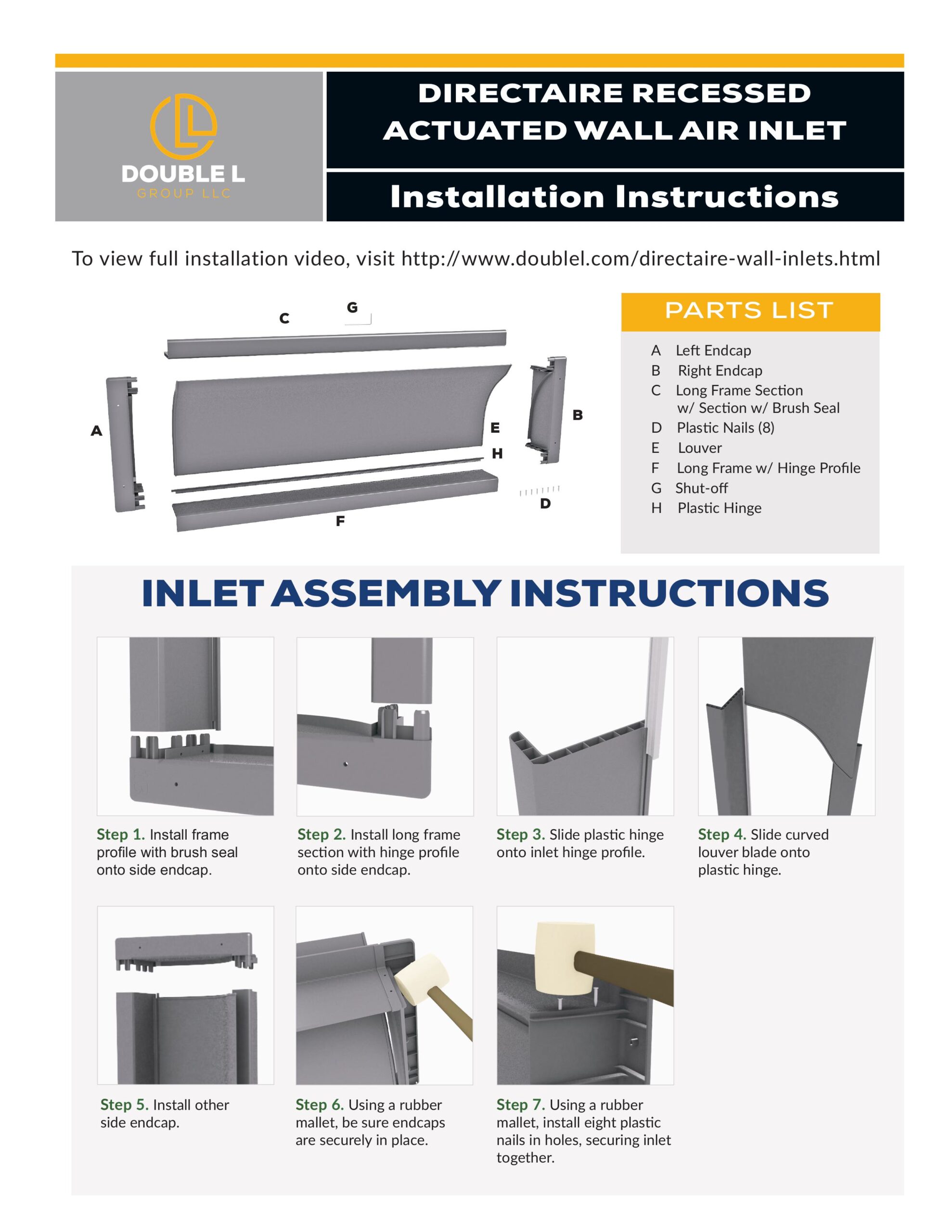 DOUBLE L
GROUP LLC

DIRECTAIRE RECESSED ACTUATED WALL AIR INLET

Installation Instructions

To view full installation video, visit http://www.doublel.com/directaire-wall-inlets.html

C
G
A
E
H
B
D
F

PARTS LIST

A Left Endcap
B Right Endcap
C Long Frame Section w/ Section w/ Brush Seal
D Plastic Nails (8)
E Louver
F Long Frame w/ Hinge Profile
G Shut-off
H Plastic Hinge

INLET ASSEMBLY INSTRUCTIONS

Step 1. Install frame profile with brush seal onto side endcap.

Step 2. Install long frame section with hinge profile onto side endcap.

Step 3. Slide plastic hinge onto inlet hinge profile.

Step 4. Slide curved louver blade onto plastic hinge.

Step 5. Install other side endcap.

Step 6. Using a rubber mallet, be sure endcaps are securely in place.

Step 7. Using a rubber mallet, install eight plastic nails in holes, securing inlet together.