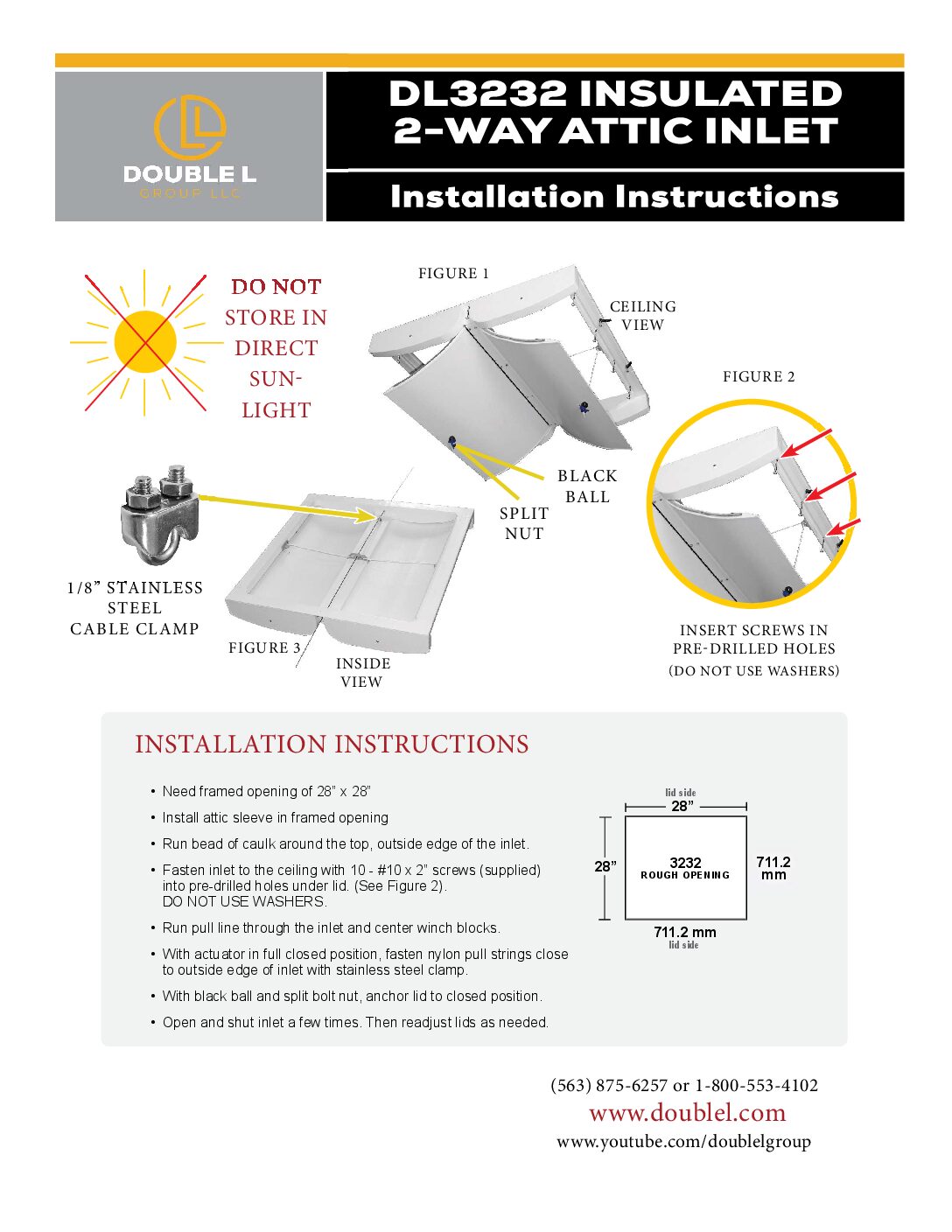 DOUBLE L
GROUP LLC

DL3232 INSULATED 2-WAY ATTIC INLET

Installation Instructions

DO NOT STORE IN DIRECT SUN-LIGHT

FIGURE 1

CEILING VIEW

FIGURE 2

BLACK BALL

SPLIT NUT

1/8" STAINLESS STEEL CABLE CLAMP

FIGURE 3

INSIDE VIEW

INSERT SCREWS IN PRE-DRILLED HOLES
(DO NOT USE WASHERS)

INSTALLATION INSTRUCTIONS

• Need framed opening of 28" x 28"
• Install attic sleeve in framed opening
• Run bead of caulk around the top, outside edge of the inlet.
• Fasten inlet to the ceiling with 10 - #10 x 2" screws (supplied) into pre-drilled holes under lid. (See Figure 2). DO NOT USE WASHERS.
• Run pull line through the inlet and center winch blocks.
• With actuator in full closed position, fasten nylon pull strings close to outside edge of inlet with stainless steel clamp.
• With black ball and split bolt nut, anchor lid to closed position.
• Open and shut inlet a few times. Then readjust lids as needed.

lid side
28"
28"
3232
ROUGH OPENING
711.2 mm
711.2 mm
lid side

(563) 875-6257 or 1-800-553-4102
www.doublel.com
www.youtube.com/doublelgroup